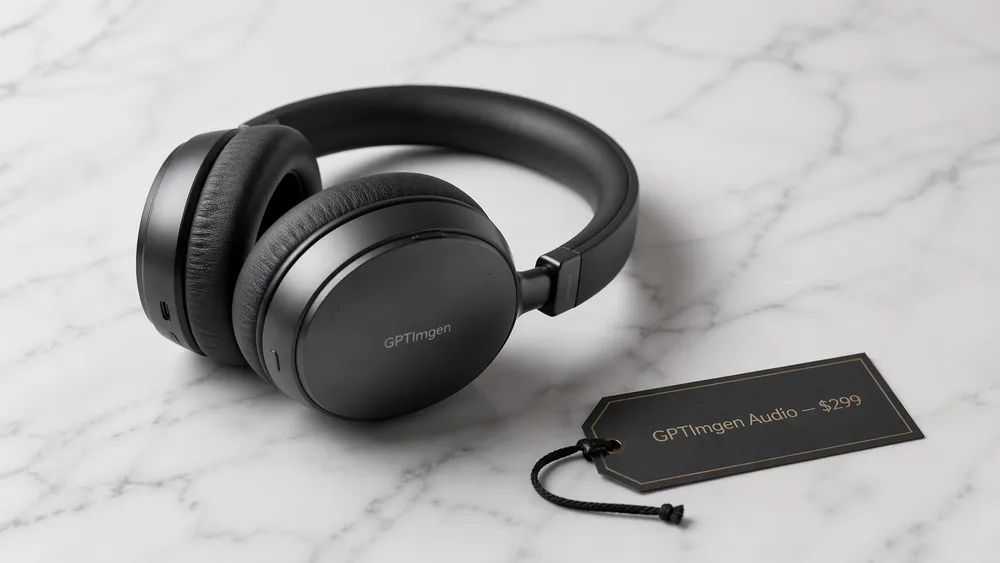 GPTImgen

GPTImgen Audio — $299